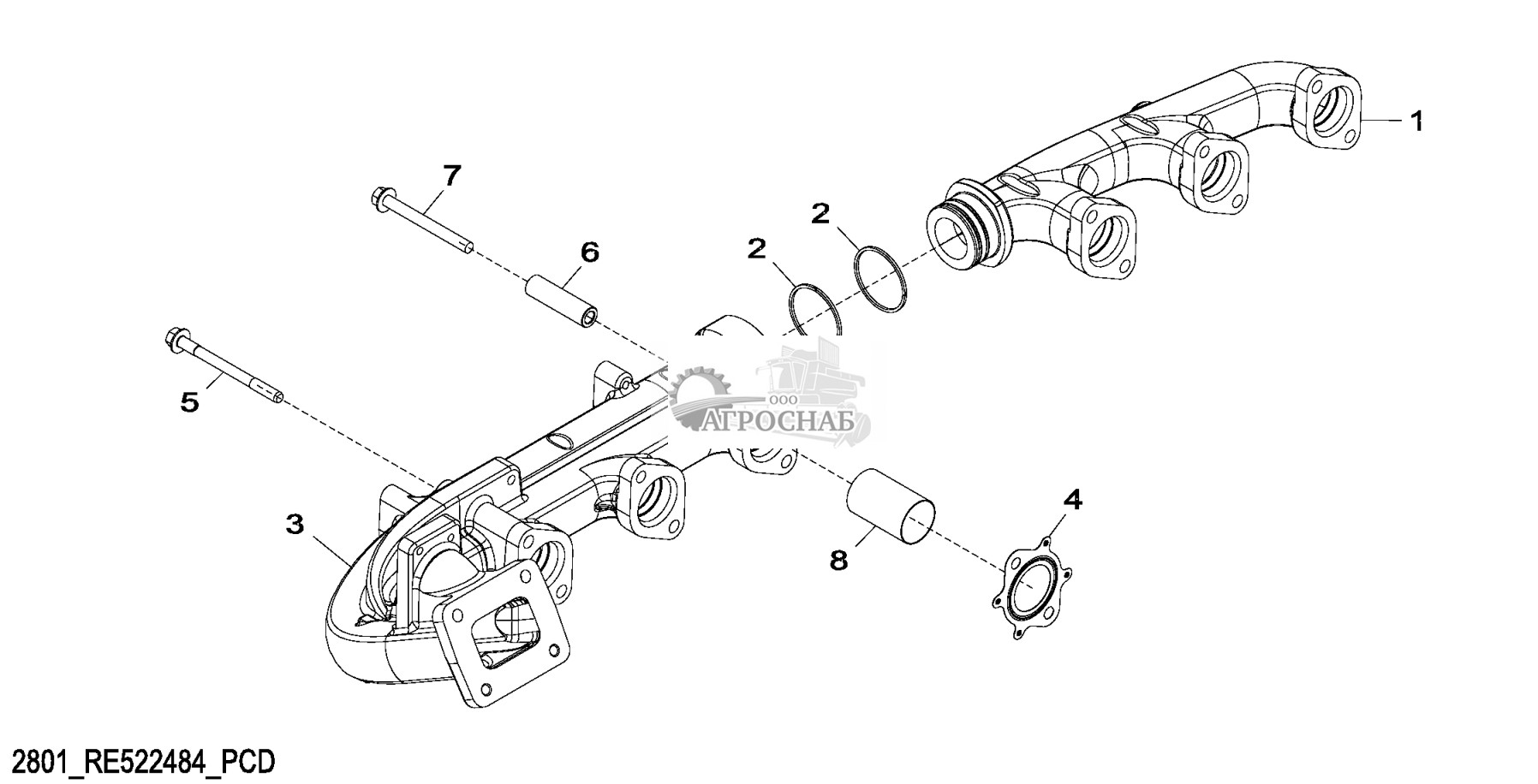 1
7
2
2
6
5
ООО
АГРОСНАБ
3
4
8
2801_RE522484_PCD